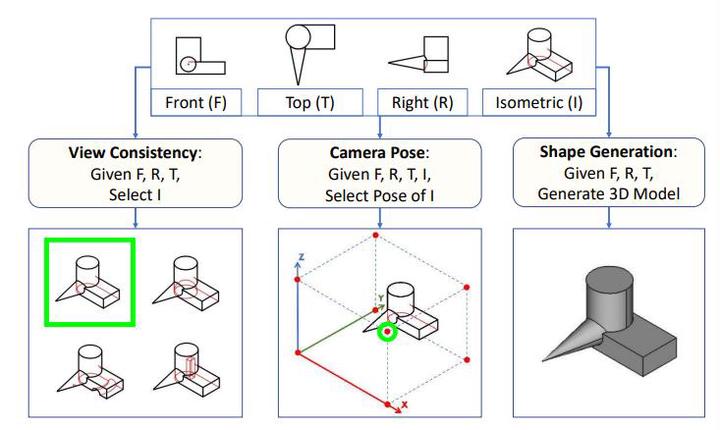 Front (F)
Top (T)
Right (R)
Isometric (I)

**View Consistency**: Given F, R, T, Select I

**Camera Pose**: Given F, R, T, I, Select Pose of I

**Shape Generation**: Given F, R, T, Generate 3D Model

Z
Y
X