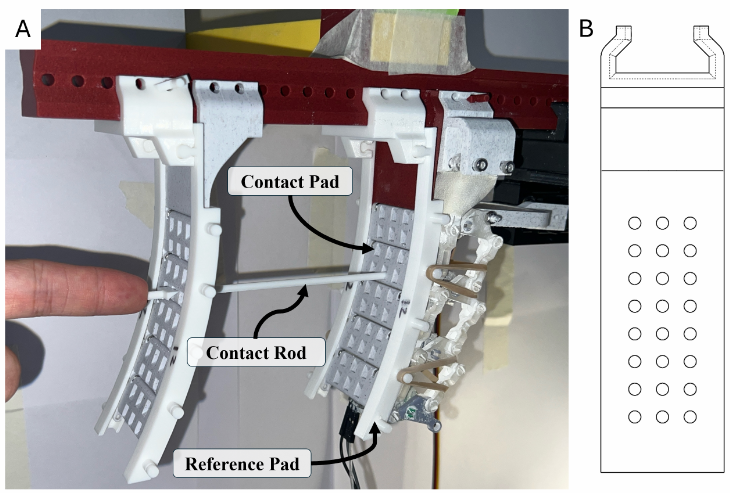 A

Contact Pad

Contact Rod

Reference Pad

B